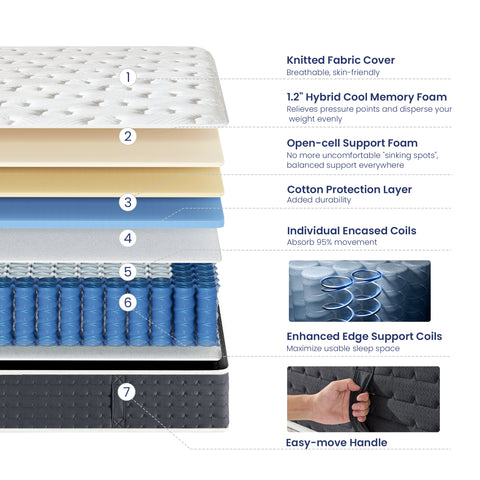 1

2

3

4

5

6

7

Knitted Fabric Cover
Breathable, skin-friendly

1.2" Hybrid Cool Memory Foam
Relieves pressure points and disperse your weight evenly

Open-cell Support Foam
No more uncomfortable "sinking spots", balanced support everywhere

Cotton Protection Layer
Added durability

Individual Encased Coils
Absorb 95% movement

Enhanced Edge Support Coils
Maximize usable sleep space

Easy-move Handle